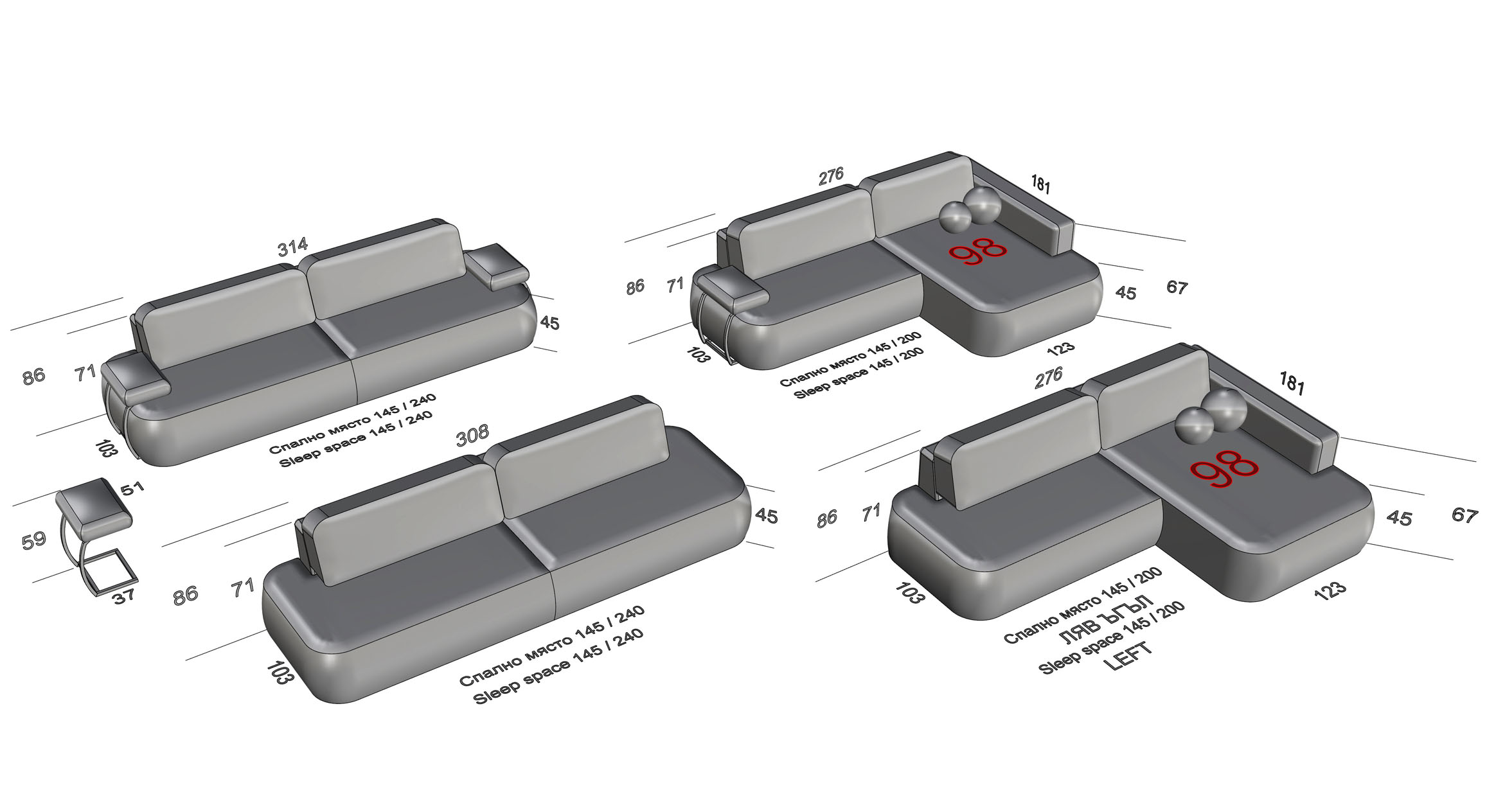 314
45
86
71
103
Спално място 145 / 240
Sleep space 145 / 240

51
59
37

308
45
86
71
103
Спално място 145 / 240
Sleep space 145 / 240

276
181
98
86
71
45
67
103
123
Спално място 145 / 200
Sleep space 145 / 200

276
181
98
86
71
45
67
103
123
Спално място 145 / 200
ЛЯВ ЪГЪЛ
Sleep space 145 / 200
LEFT